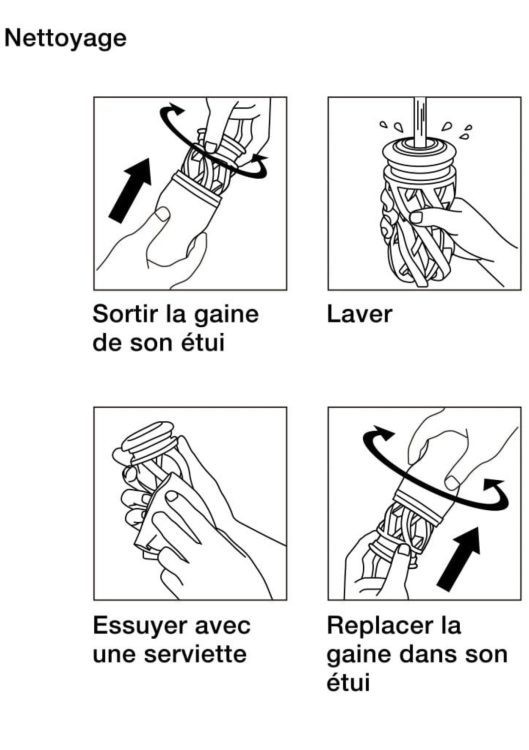 Nettoyage

Sortir la gaine de son étui

Laver

Essuyer avec une serviette

Replacer la gaine dans son étui